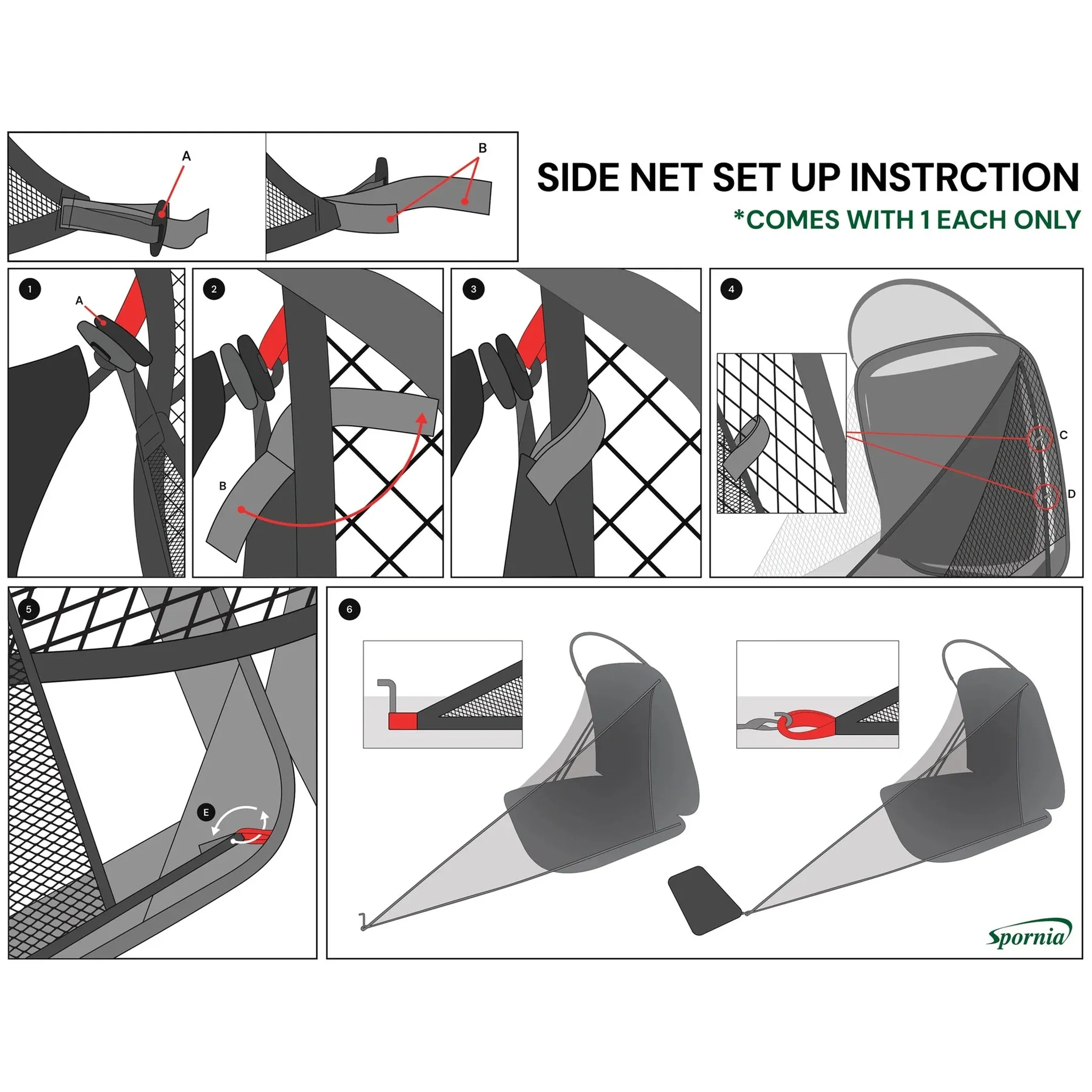 A

B

SIDE NET SET UP INSTRCTION
*COMES WITH 1 EACH ONLY

1
A

2
B

3

4
C
D

5
E

6

Spornia